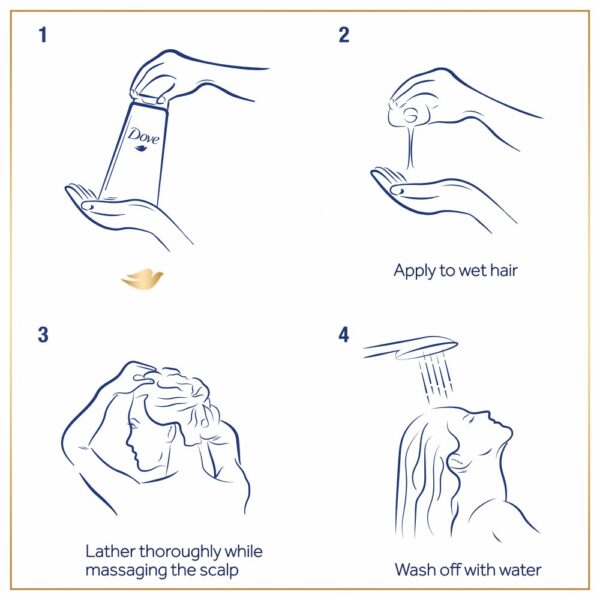 1

Dove

2

Apply to wet hair

3

Lather thoroughly while massaging the scalp

4

Wash off with water